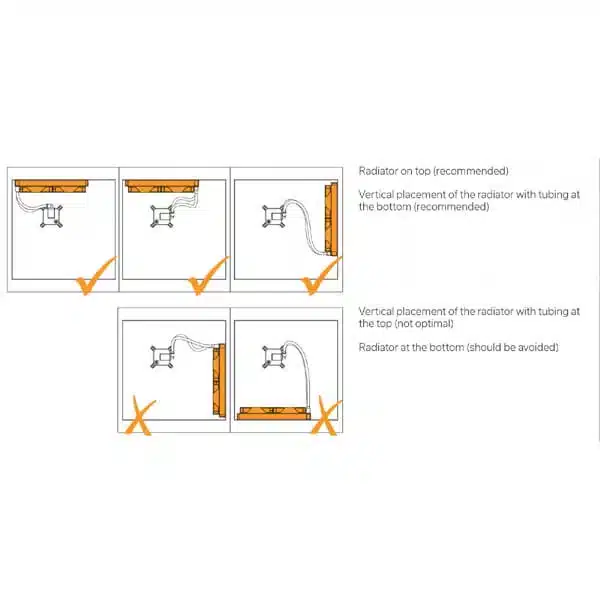 Radiator on top (recommended)

Vertical placement of the radiator with tubing at the bottom (recommended)

Vertical placement of the radiator with tubing at the top (not optimal)

Radiator at the bottom (should be avoided)